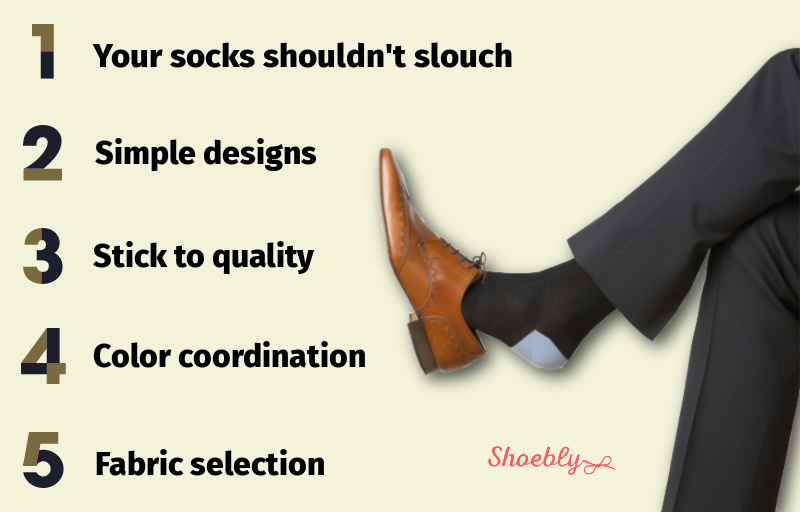 1 Your socks shouldn't slouch

2 Simple designs

3 Stick to quality

4 Color coordination

5 Fabric selection

Shoebly